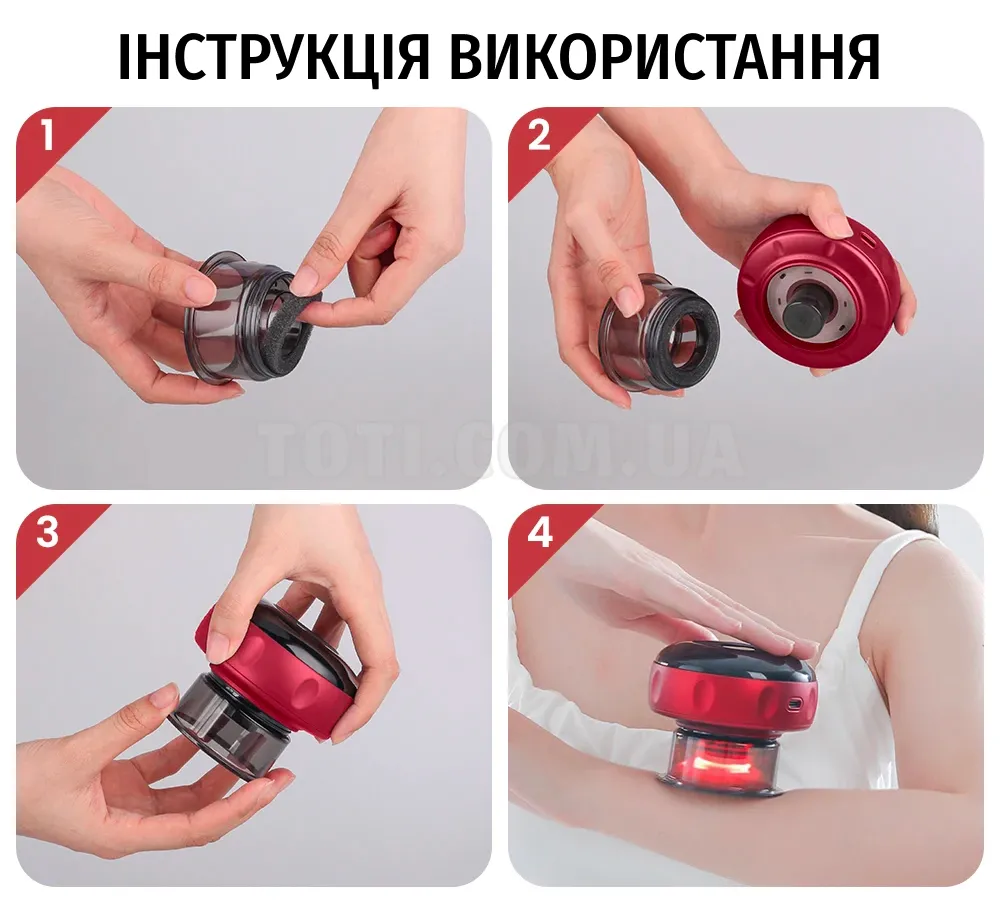 ІНСТРУКЦІЯ ВИКОРИСТАННЯ

1

2

TOTI.COM.UA

3

4